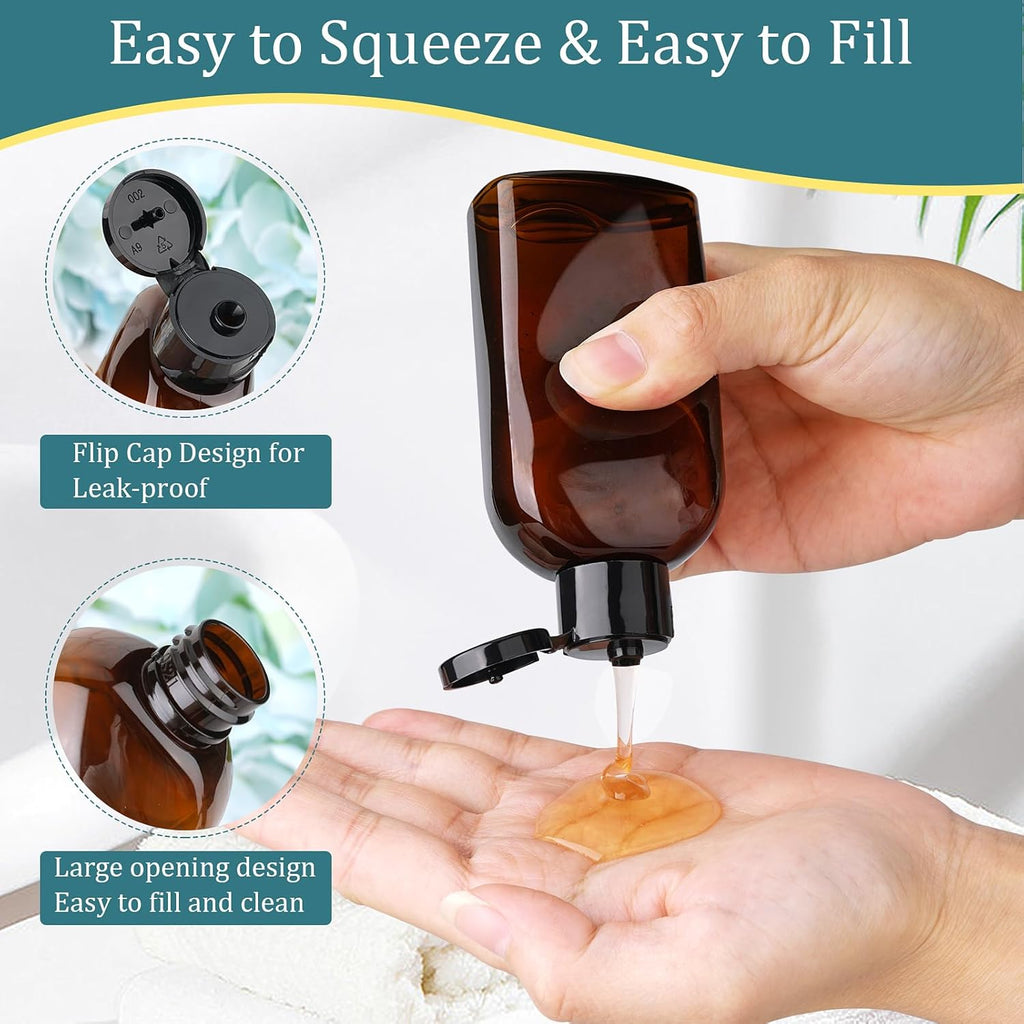 Easy to Squeeze & Easy to Fill

002

Flip Cap Design for Leak-proof

Large opening design
Easy to fill and clean