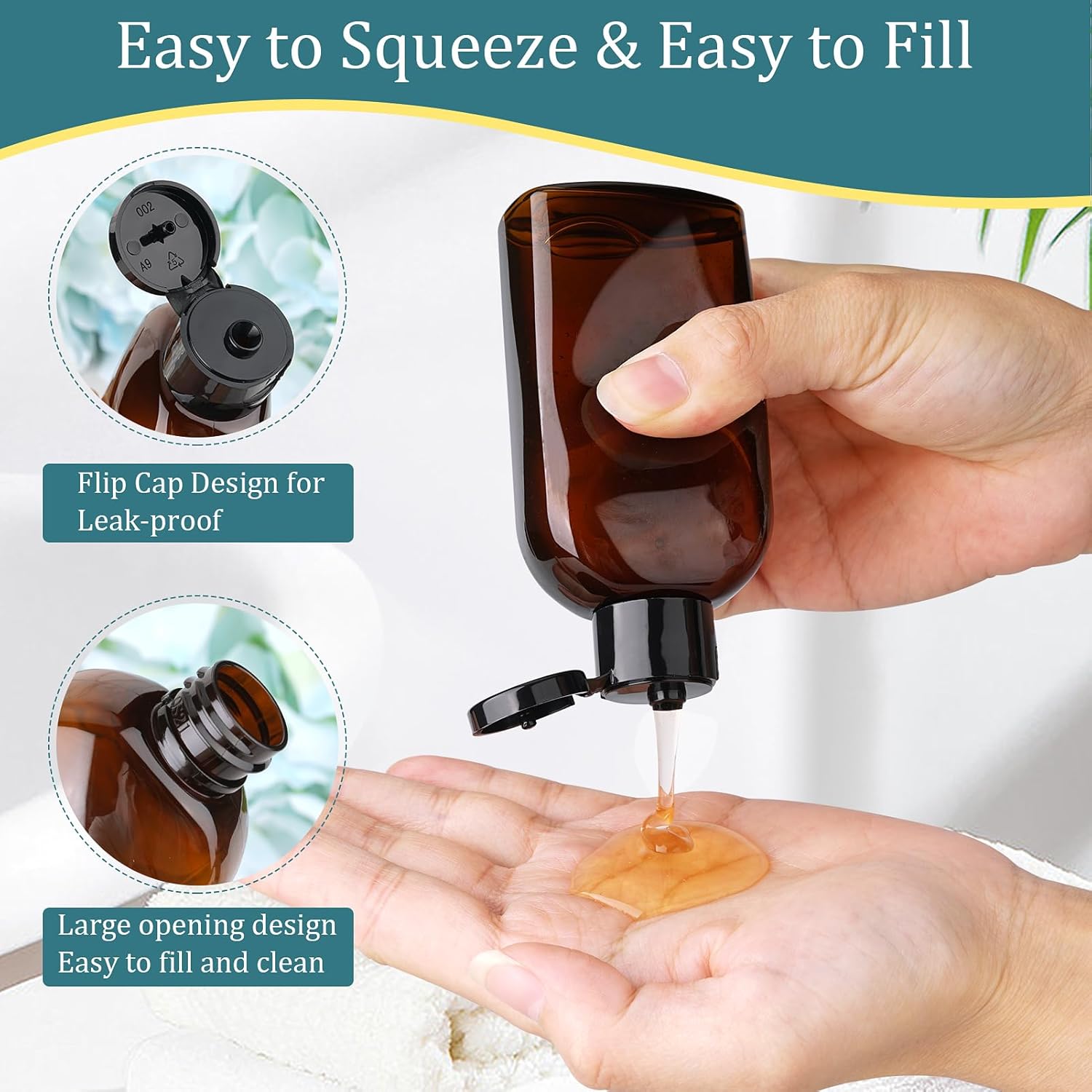 Easy to Squeeze & Easy to Fill

002
A9
5

Flip Cap Design for Leak-proof

Large opening design
Easy to fill and clean